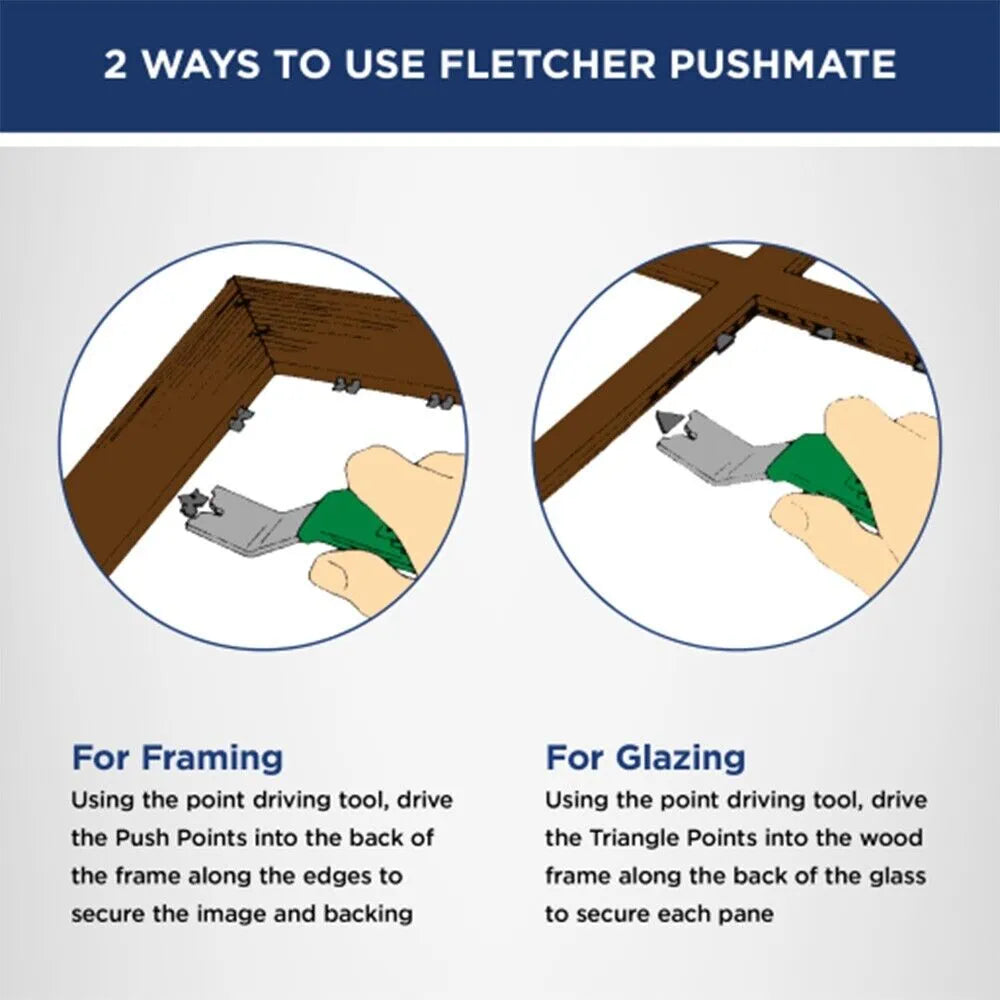 2 WAYS TO USE FLETCHER PUSHMATE

For Framing
Using the point driving tool, drive the Push Points into the back of the frame along the edges to secure the image and backing

For Glazing
Using the point driving tool, drive the Triangle Points into the wood frame along the back of the glass to secure each pane